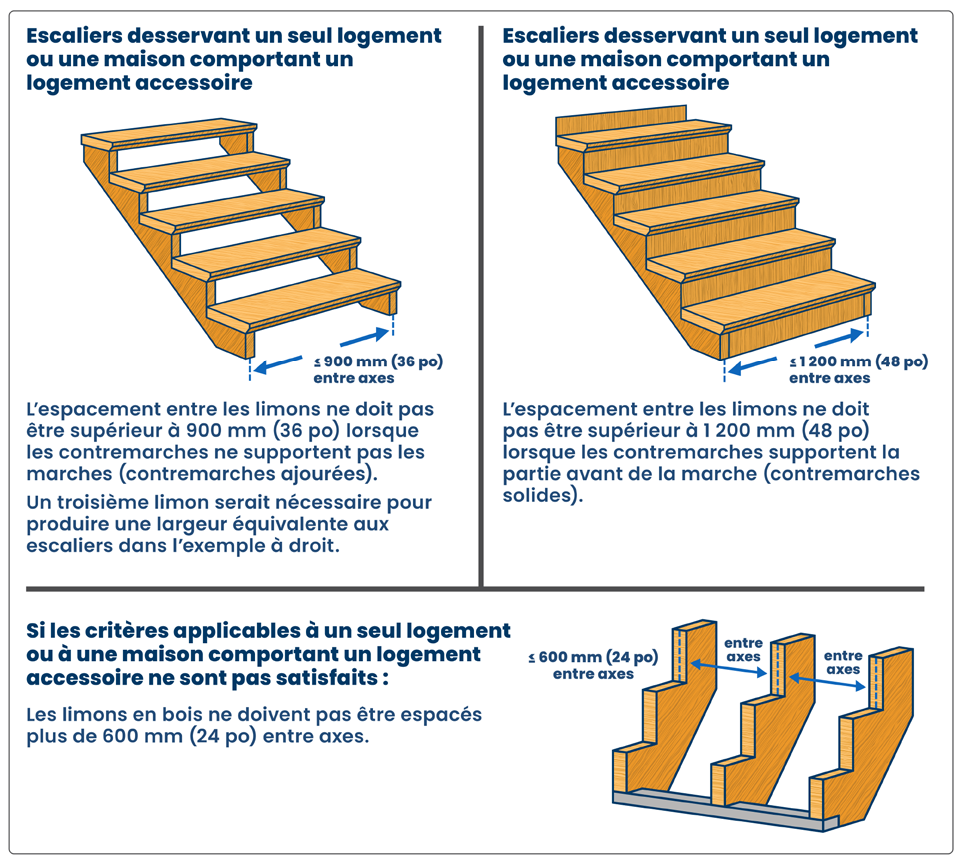 Escaliers desservant un seul logement ou une maison comportant un logement accessoire

≤ 900 mm (36 po) entre axes

L'espacement entre les limons ne doit pas être supérieur à 900 mm (36 po) lorsque les contremarches ne supportent pas les marches (contremarches ajourées).

Un troisième limon serait nécessaire pour produire une largeur équivalente aux escaliers dans l'exemple à droit.

Escaliers desservant un seul logement ou une maison comportant un logement accessoire

≤ 1 200 mm (48 po) entre axes

L'espacement entre les limons ne doit pas être supérieur à 1 200 mm (48 po) lorsque les contremarches supportent la partie avant de la marche (contremarches solides).

Si les critères applicables à un seul logement ou à une maison comportant un logement accessoire ne sont pas satisfaits :

Les limons en bois ne doivent pas être espacés plus de 600 mm (24 po) entre axes.

≤ 600 mm (24 po) entre axes

entre axes

entre axes