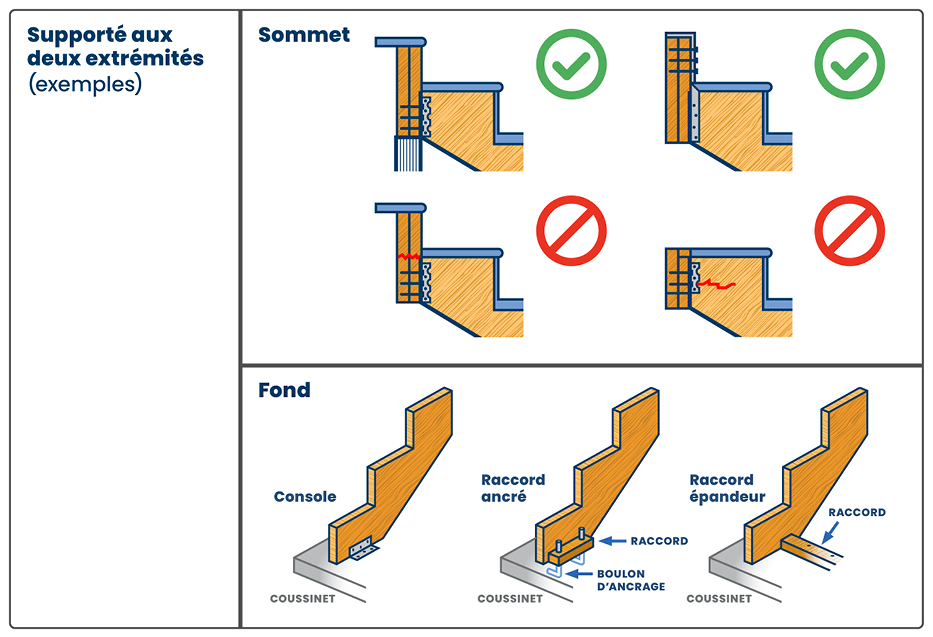 Supporté aux deux extrémités (exemples)

Sommet

Fond

Console

COUSSINET

Raccord ancré

RACCORD

BOULON D'ANCRAGE

COUSSINET

Raccord épandeur

RACCORD

COUSSINET