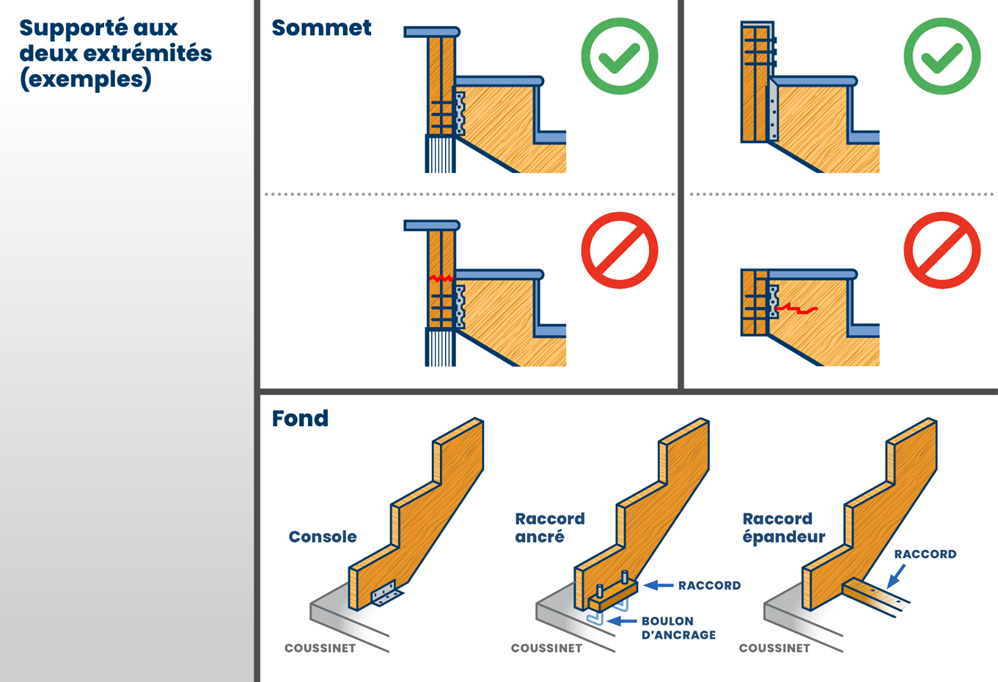 Supporté aux deux extrémités (exemples)

Sommet

Fond

Console

COUSSINET

Raccord ancré

RACCORD

BOULON D'ANCRAGE

COUSSINET

Raccord épandeur

RACCORD

COUSSINET