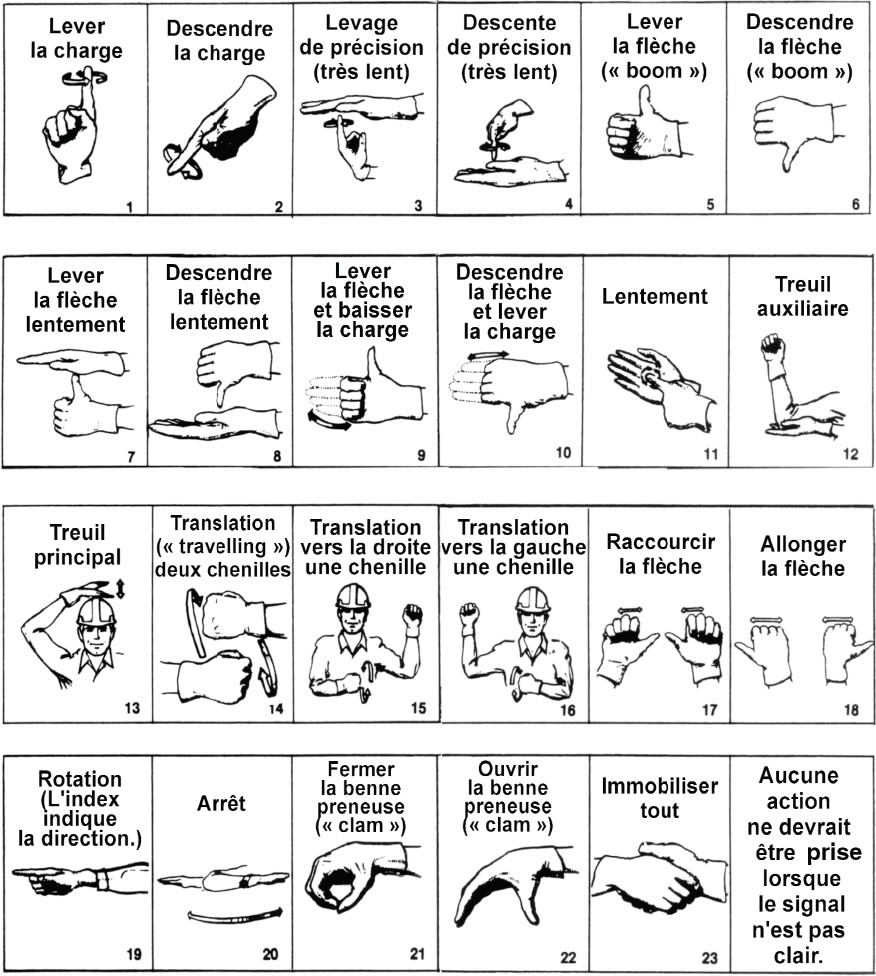 Lever la charge
1

Descendre la charge
2

Levage de précision (très lent)
3

Descente de précision (très lent)
4

Lever la flèche (« boom »)
5

Descendre la flèche (« boom »)
6

Lever la flèche lentement
7

Descendre la flèche lentement
8

Lever la flèche et baisser la charge
9

Descendre la flèche et lever la charge
10

Lentement
11

Treuil auxiliaire
12

Treuil principal
13

Translation (« travelling ») deux chenilles
14

Translation vers la droite une chenille
15

Translation vers la gauche une chenille
16

Raccourcir la flèche
17

Allonger la flèche
18

Rotation (L'index indique la direction.)
19

Arrêt
20

Fermer la benne preneuse (« clam »)
21

Ouvrir la benne preneuse (« clam »)
22

Immobiliser tout
23

Aucune action ne devrait être prise lorsque le signal n'est pas clair.